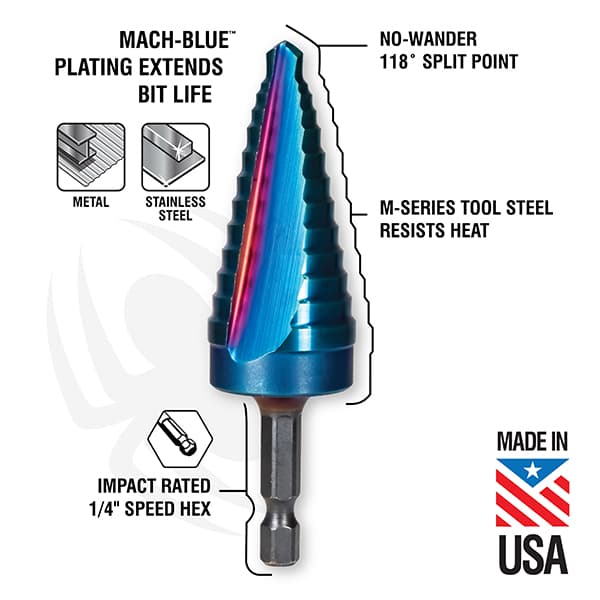 MACH-BLUE™ PLATING EXTENDS BIT LIFE

METAL

STAINLESS STEEL

NO-WANDER 118° SPLIT POINT

M-SERIES TOOL STEEL RESISTS HEAT

IMPACT RATED 1/4" SPEED HEX

MADE IN USA