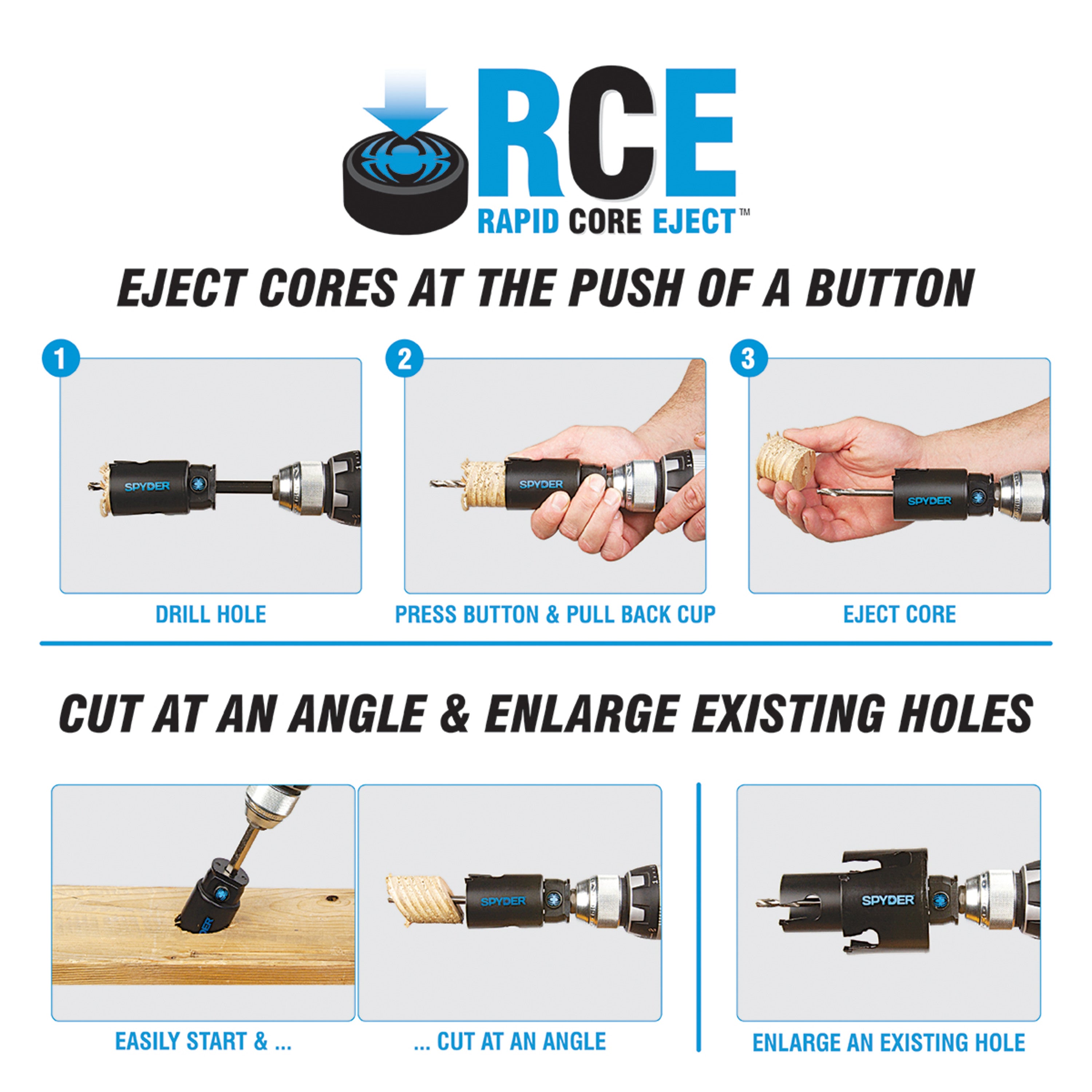 RCE
RAPID CORE EJECT™

EJECT CORES AT THE PUSH OF A BUTTON

1
SPYDER
DRILL HOLE

2
SPYDER
PRESS BUTTON & PULL BACK CUP

3
SPYDER
EJECT CORE

CUT AT AN ANGLE & ENLARGE EXISTING HOLES

EASILY START & ...

SPYDER
... CUT AT AN ANGLE

SPYDER
ENLARGE AN EXISTING HOLE