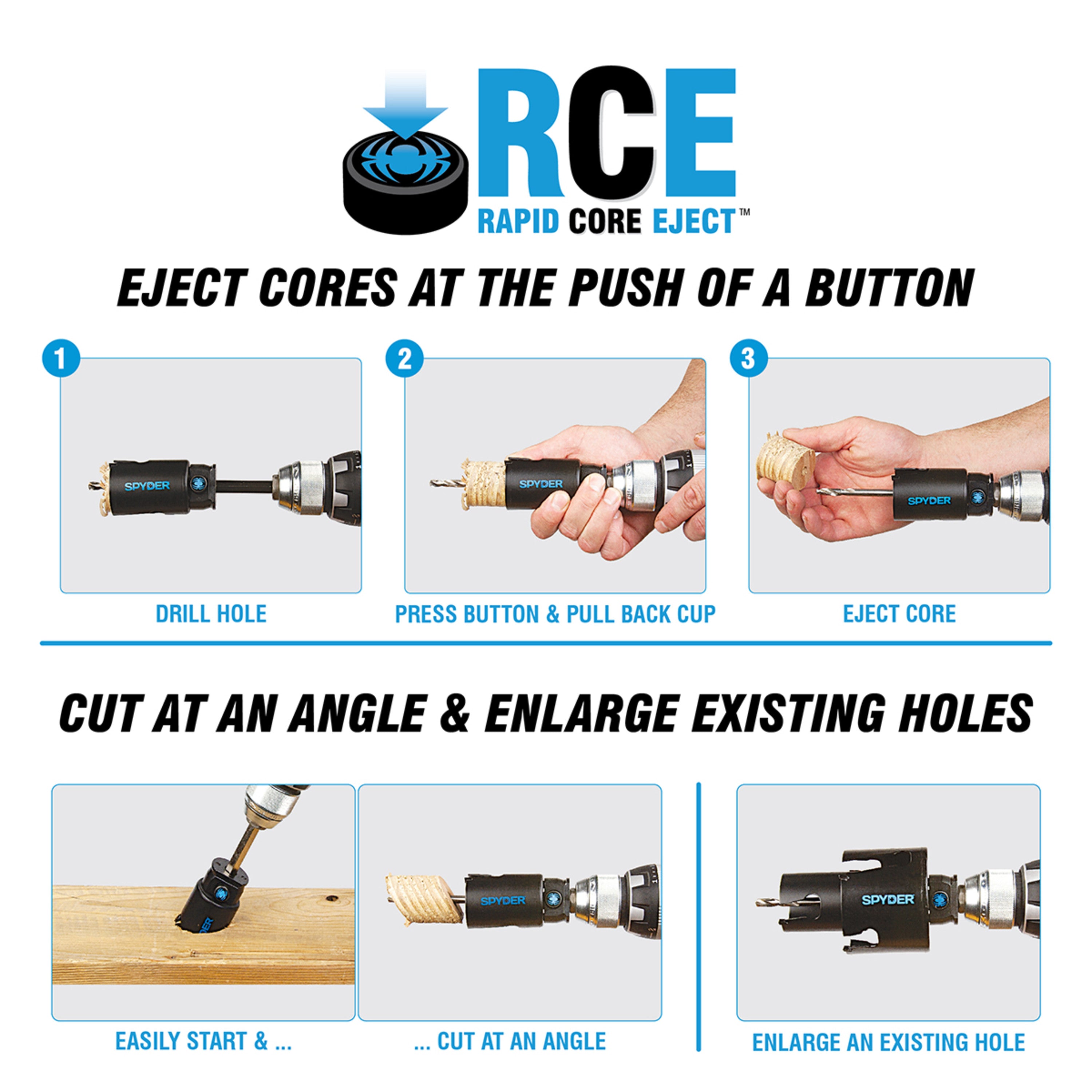 RCE
RAPID CORE EJECT™

EJECT CORES AT THE PUSH OF A BUTTON

1
SPYDER
DRILL HOLE

2
SPYDER
PRESS BUTTON & PULL BACK CUP

3
SPYDER
EJECT CORE

CUT AT AN ANGLE & ENLARGE EXISTING HOLES

EASILY START & ...

SPYDER
... CUT AT AN ANGLE

SPYDER
ENLARGE AN EXISTING HOLE